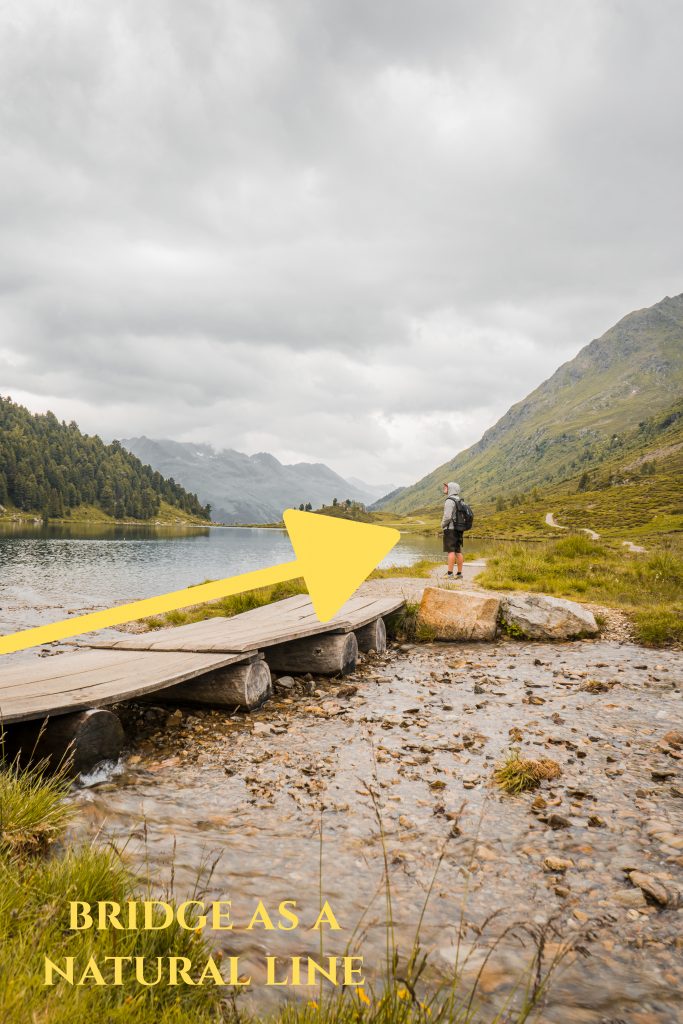 BRIDGE AS A NATURAL LINE